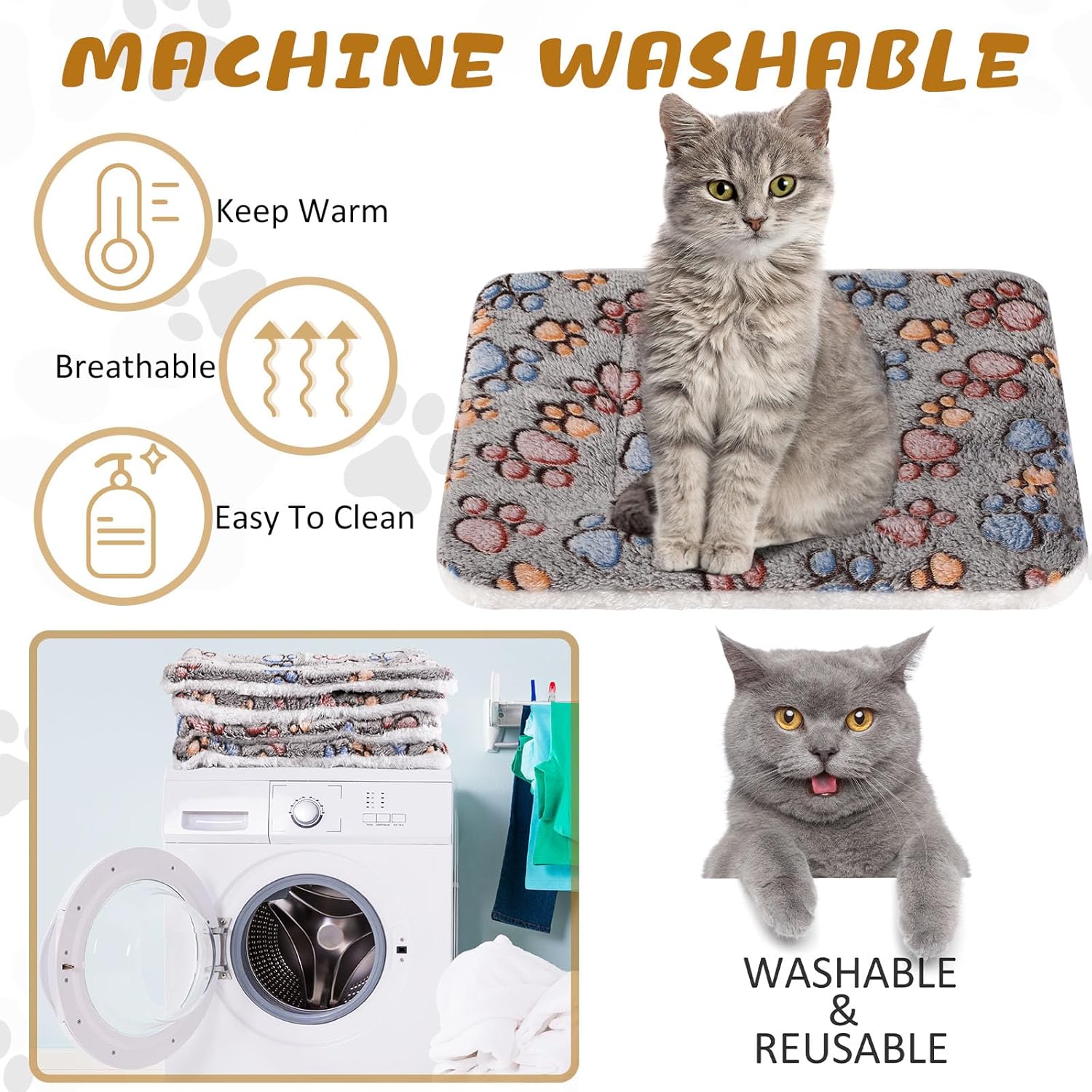 MACHINE WASHABLE

Keep Warm

Breathable

Easy To Clean

WASHABLE
&
REUSABLE