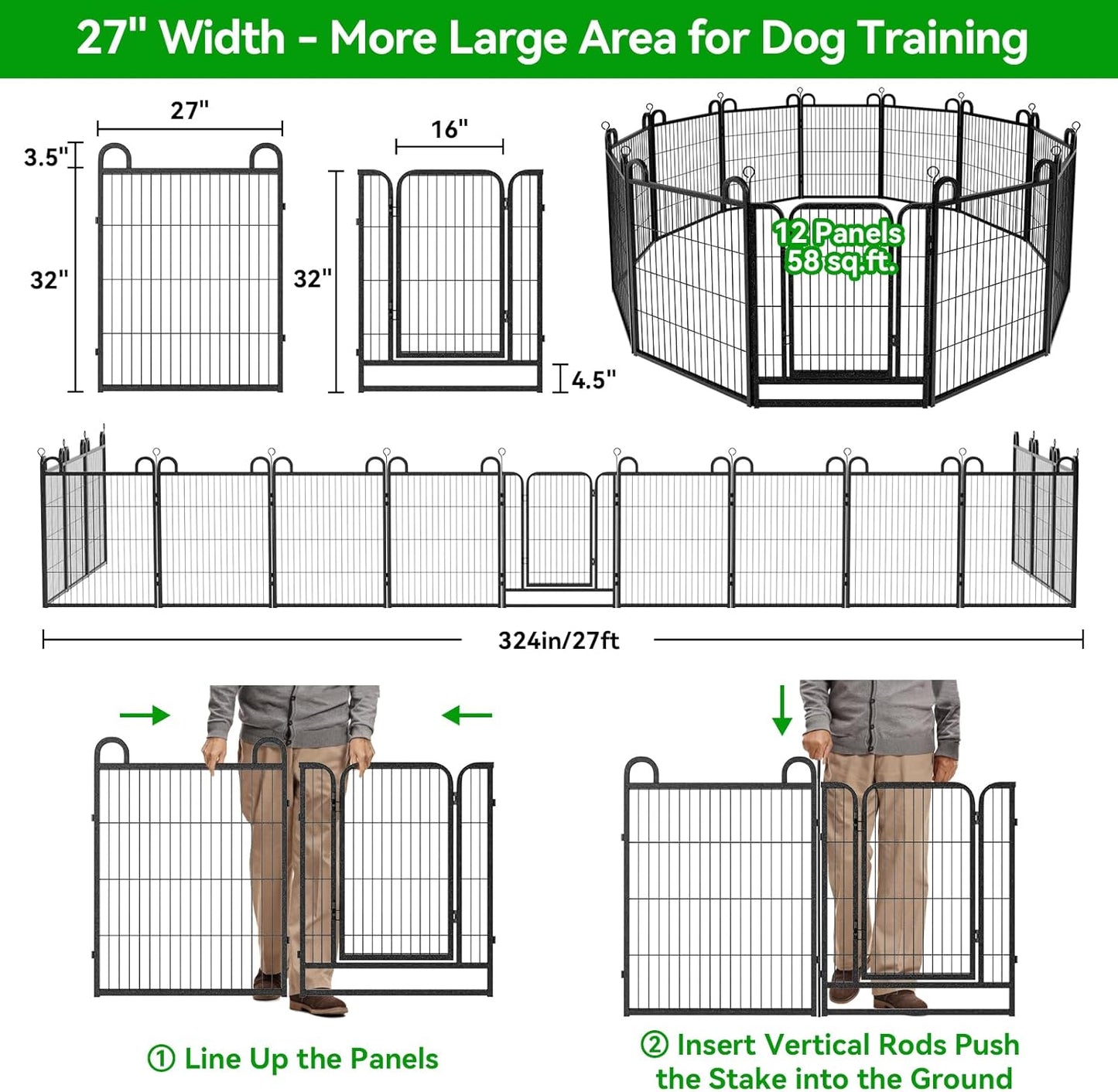 27" Width - More Large Area for Dog Training

27"

3.5"

32"

16"

32"

4.5"

12 Panels
58 sq.ft.

324in/27ft

① Line Up the Panels

② Insert Vertical Rods Push the Stake into the Ground