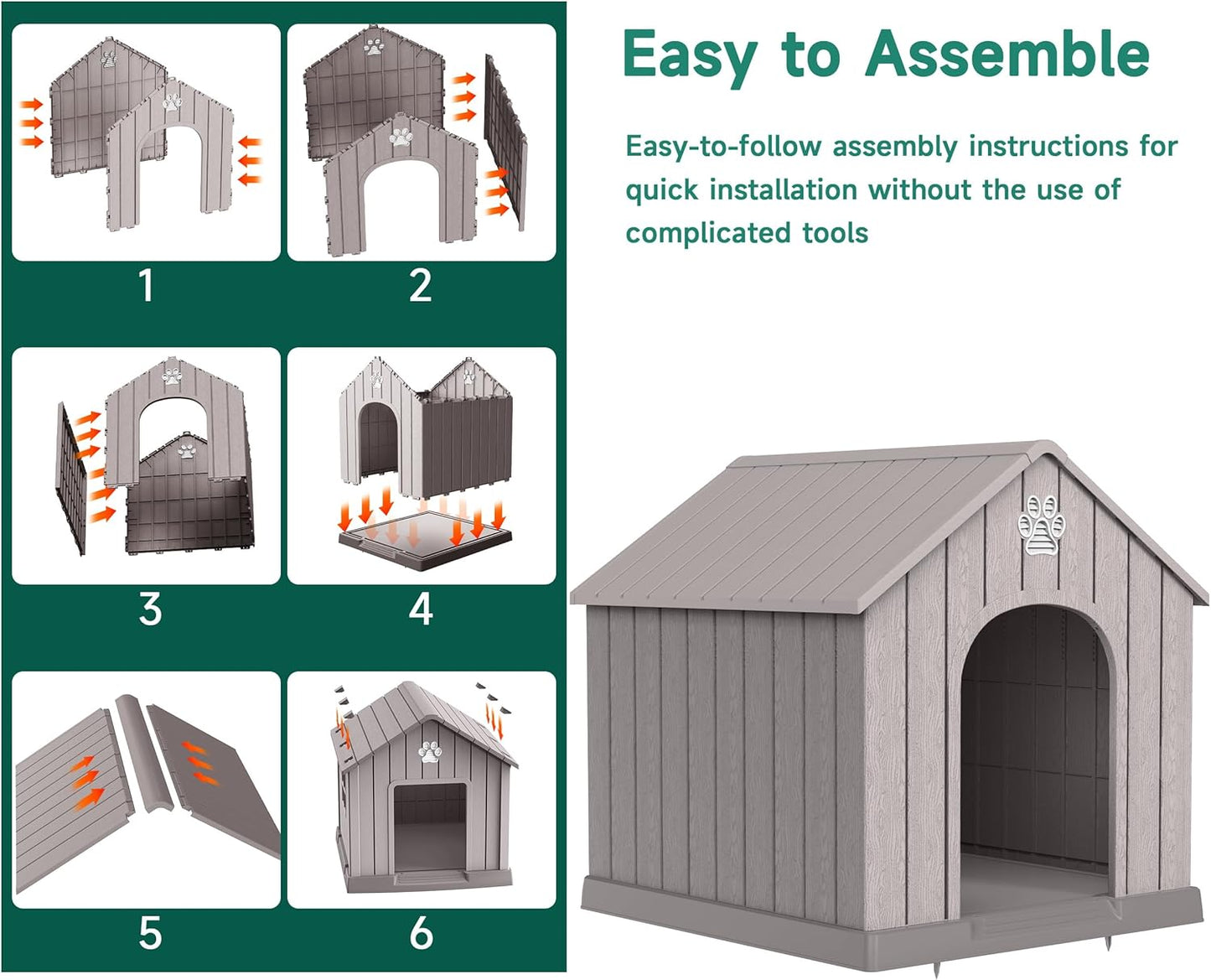 1

2

3

4

5

6

Easy to Assemble

Easy-to-follow assembly instructions for quick installation without the use of complicated tools