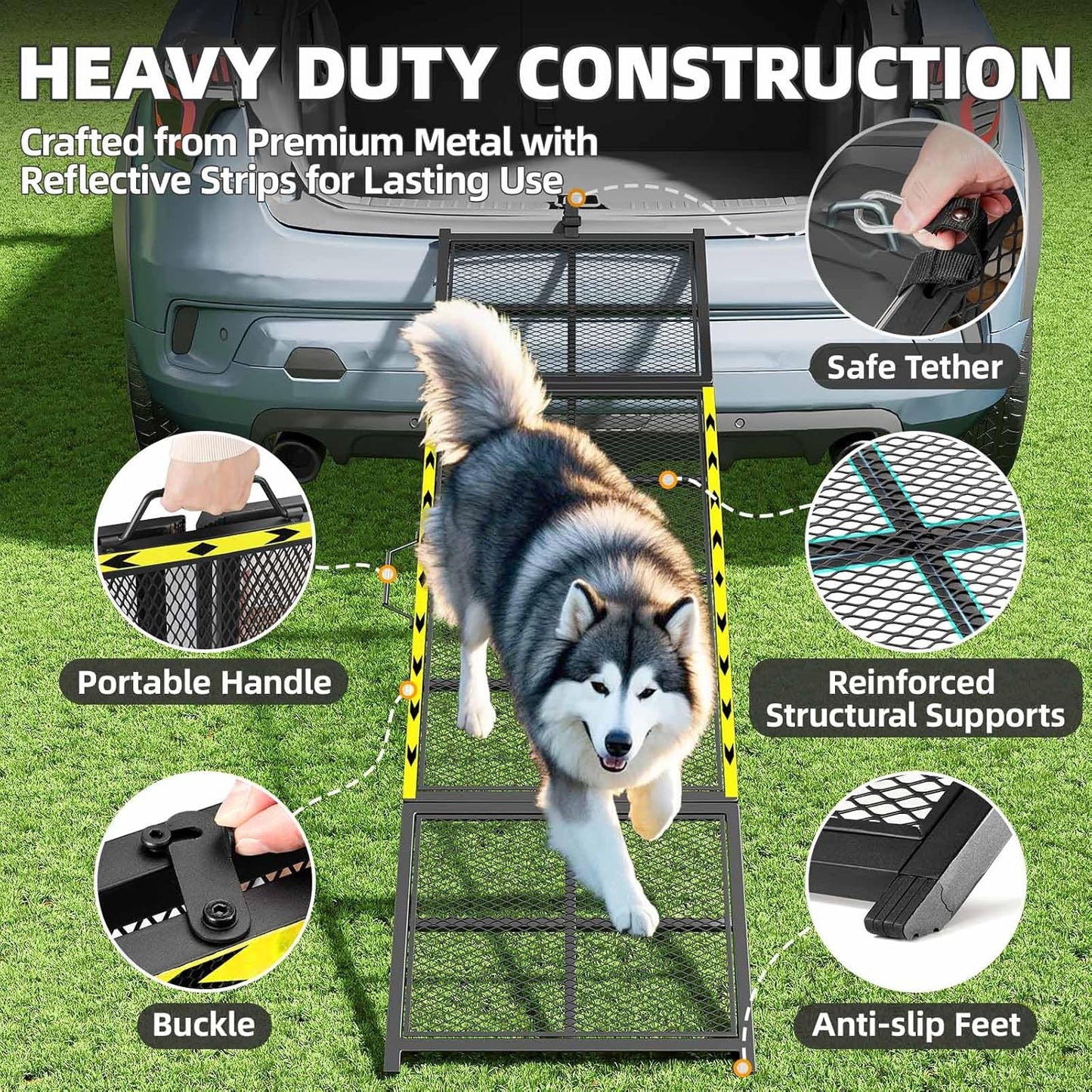 HEAVY DUTY CONSTRUCTION

Crafted from Premium Metal with Reflective Strips for Lasting Use

Safe Tether

Portable Handle

Reinforced Structural Supports

Buckle

Anti-slip Feet