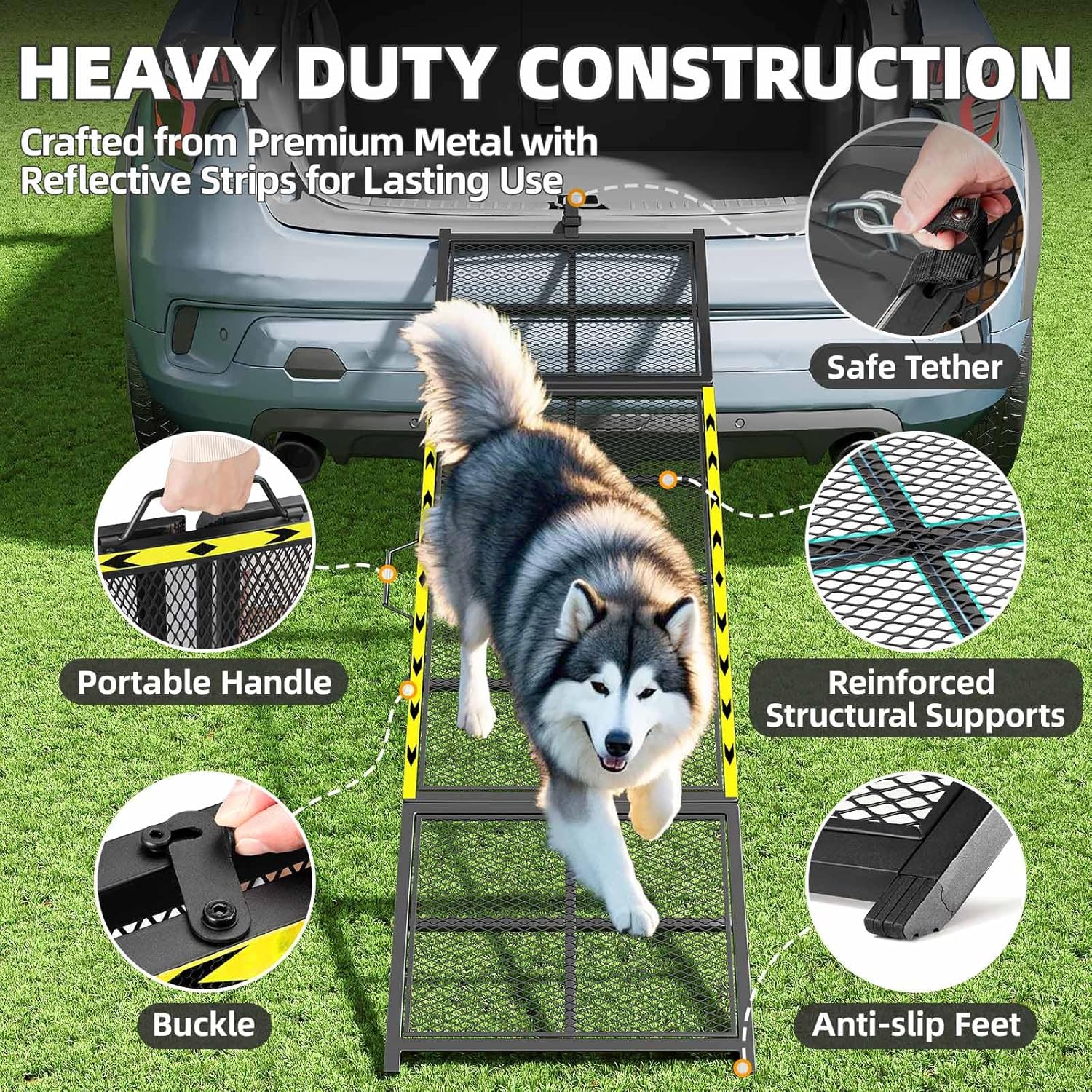 HEAVY DUTY CONSTRUCTION

Crafted from Premium Metal with Reflective Strips for Lasting Use

Safe Tether

Portable Handle

Reinforced Structural Supports

Buckle

Anti-slip Feet